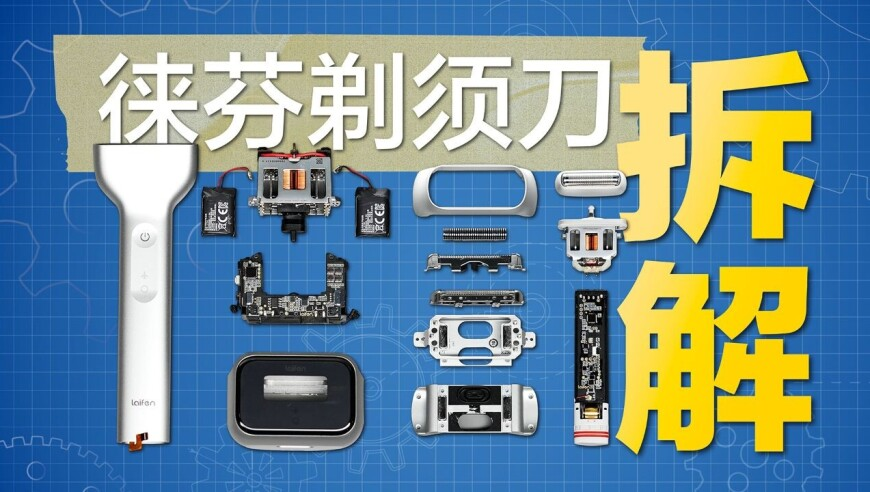 徕芬剃须刀

拆解

laifen